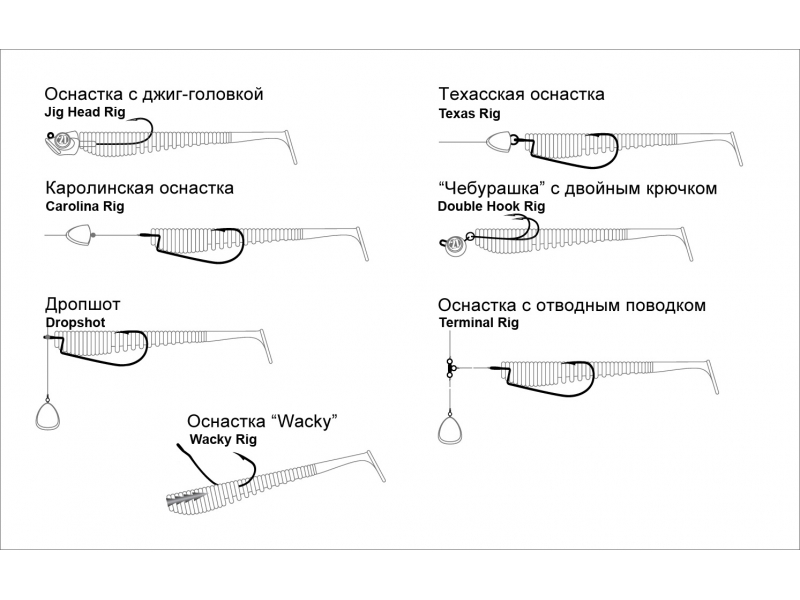 Оснастка с джиг-головкой
Jig Head Rig

Каролинская оснастка
Carolina Rig

Дропшот
Dropshot

Оснастка “Wacky”
Wacky Rig

Техасская оснастка
Texas Rig

“Чебурашка” с двойным крючком
Double Hook Rig

Оснастка с отводным поводком
Terminal Rig